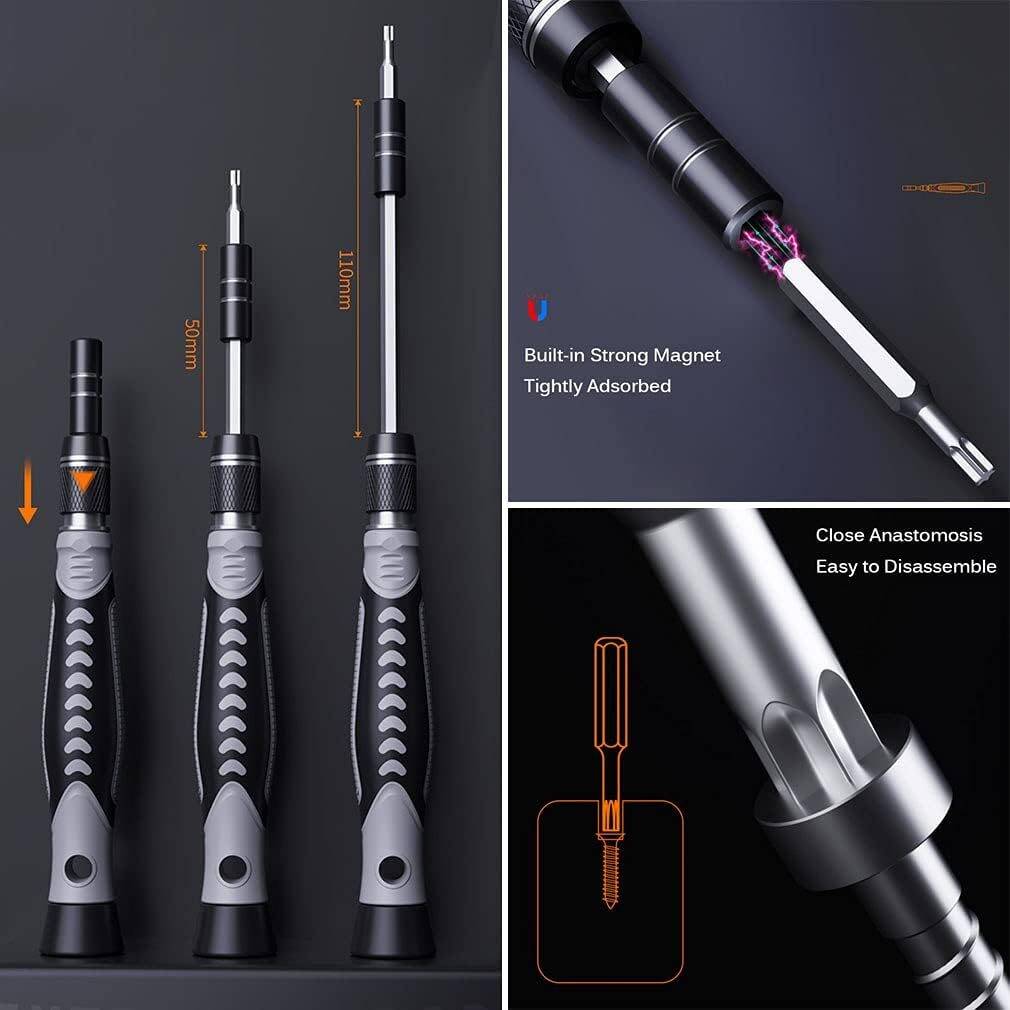 50mm

110mm

Built-in Strong Magnet
Tightly Adsorbed

Close Anastomosis
Easy to Disassemble