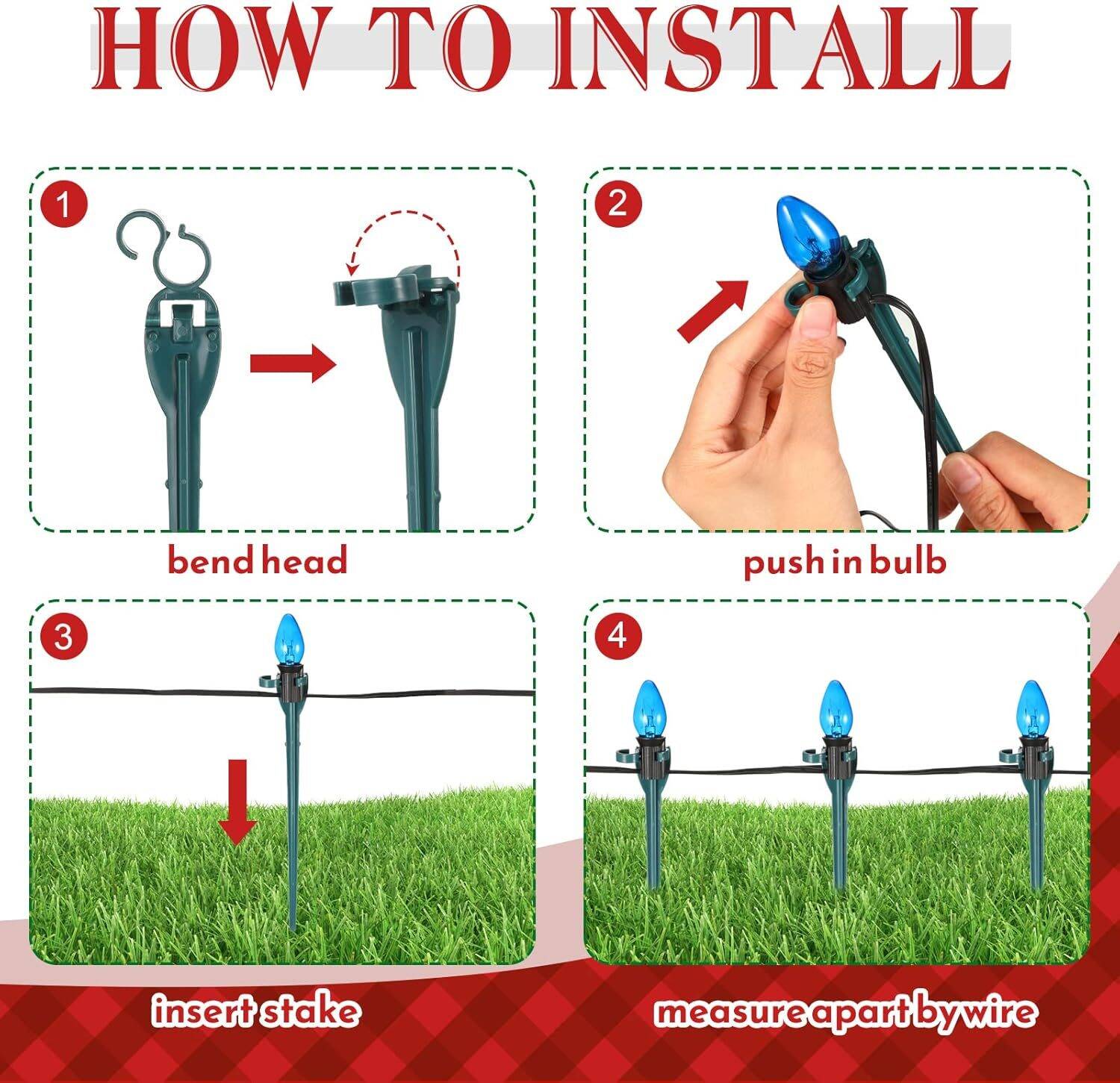 HOW TO INSTALL

1

bend head

2

push in bulb

3

insert stake

4

measure apart by wire