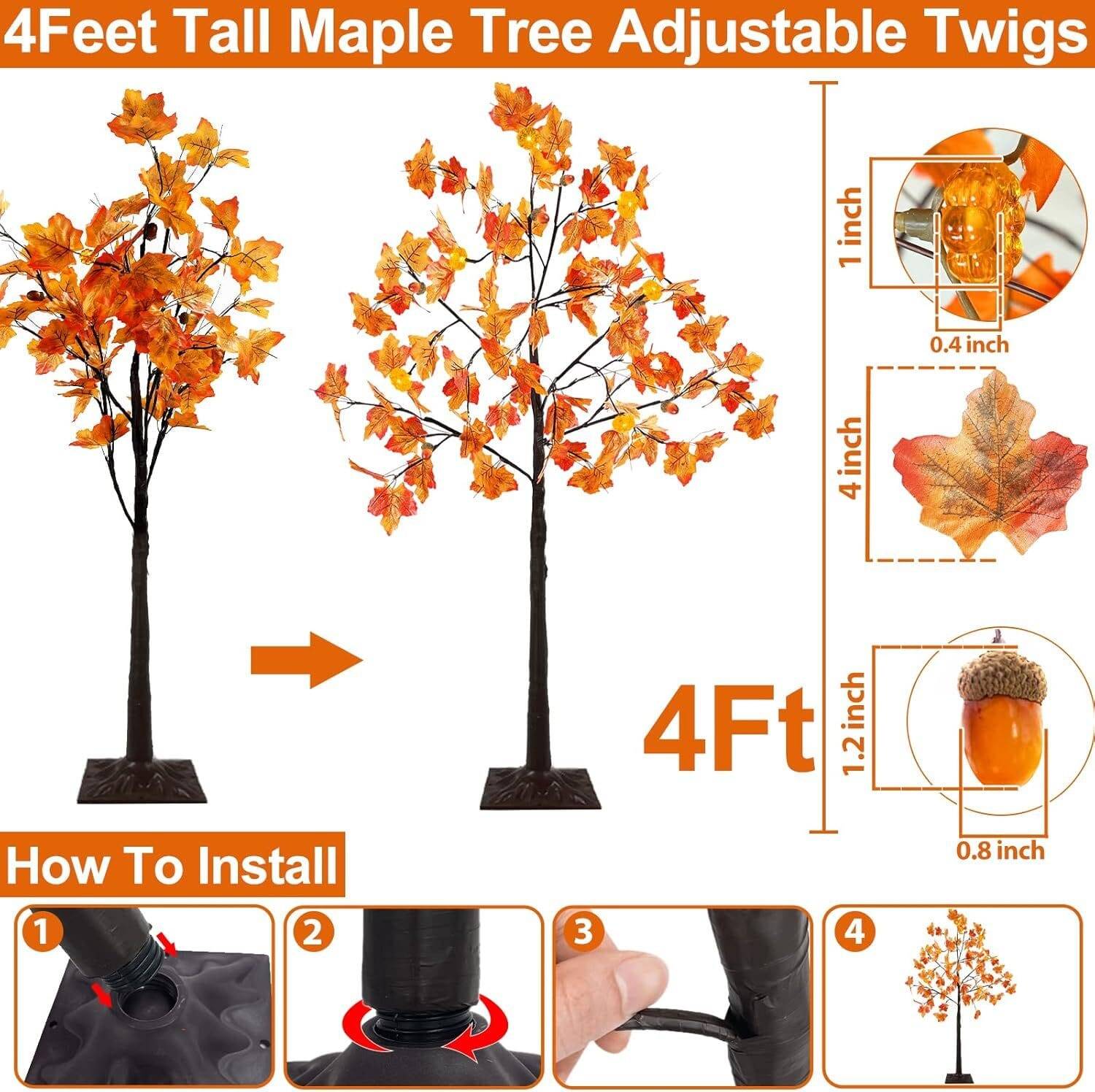 4Feet Tall Maple Tree Adjustable Twigs

1 inch

0.4 inch

4 inch

4Ft

1.2 inch

0.8 inch

How To Install

1

2

3

4