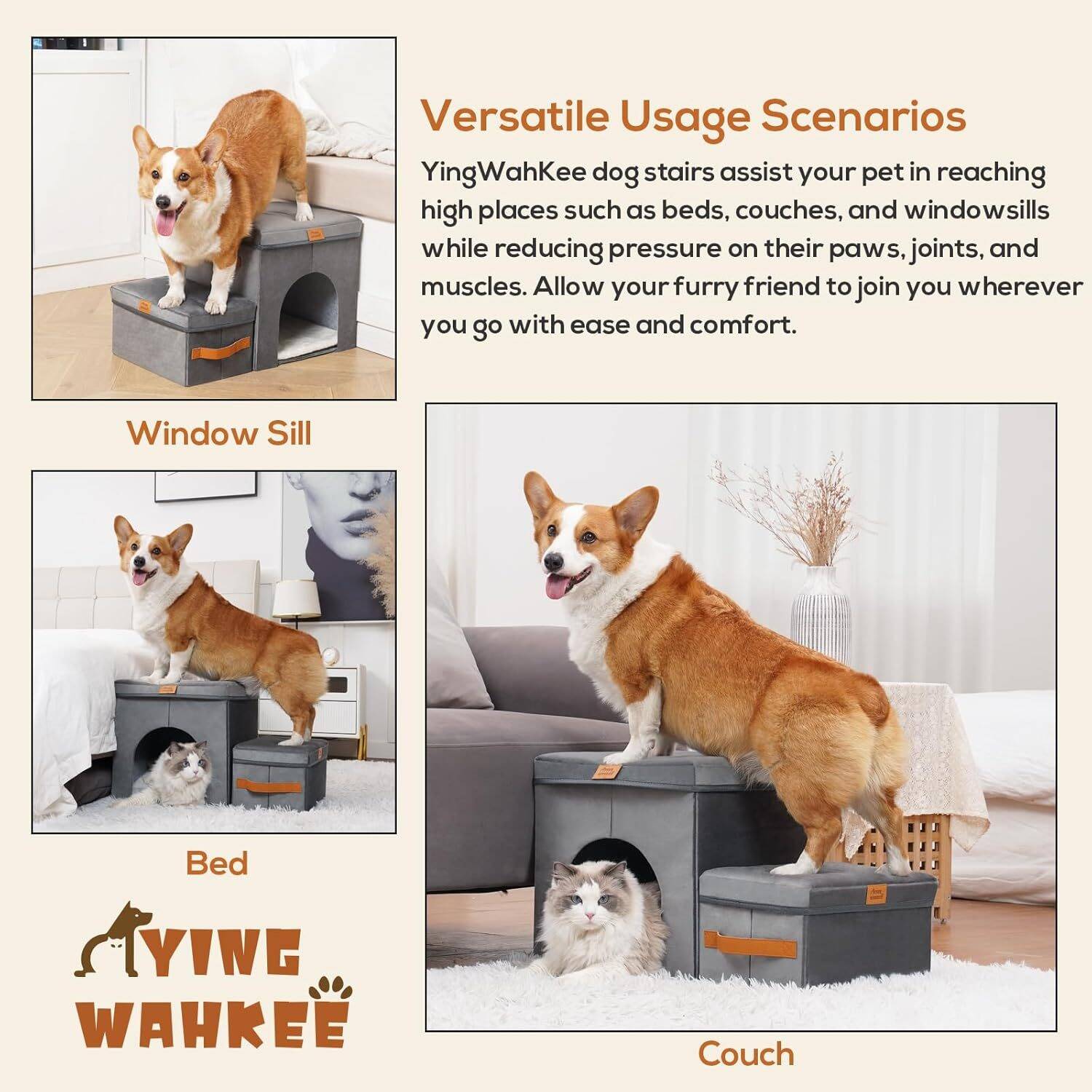 Versatile Usage Scenarios

YingWahKee dog stairs assist your pet in reaching high places such as beds, couches, and windowsills while reducing pressure on their paws, joints, and muscles. Allow your furry friend to join you wherever you go with ease and comfort.

Window Sill

Bed

YING WAHKEE

Couch