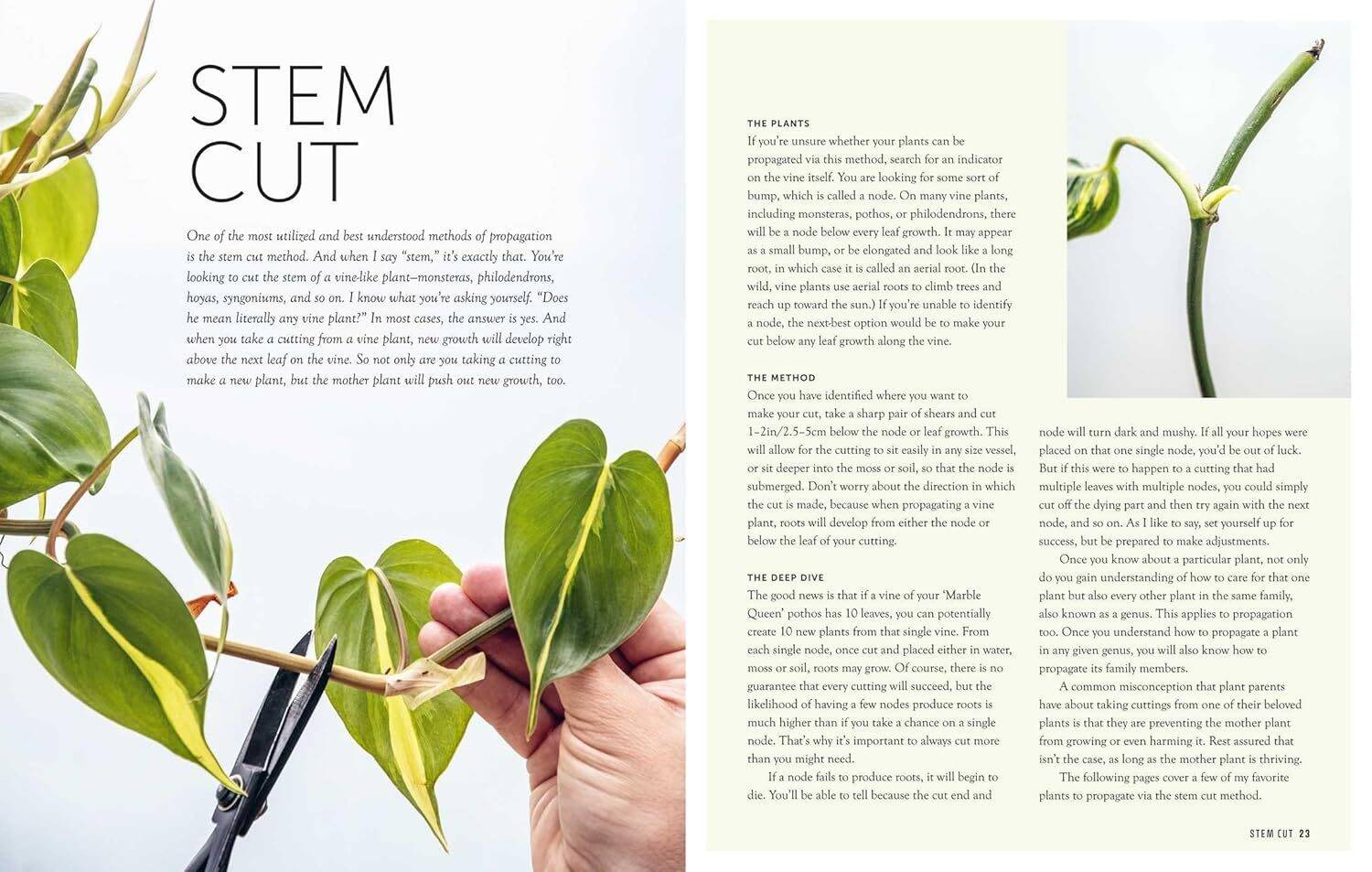 STEM CUT

One of the most utilized and best understood methods of propagation is the stem cut method. And when I say "stem," it's exactly that. You're looking to cut the stem of a vine-like plant—monsteras, philodendrons, hoyas, syngoniums, and so on. I know what you're asking yourself. "Does he mean literally any vine plant?" In most cases, the answer is yes. And when you take a cutting from a vine plant, new growth will develop right above the next leaf on the vine. So not only are you taking a cutting to make a new plant, but the mother plant will push out new growth, too.

THE PLANTS
If you're unsure whether your plants can be propagated via this method, search for an indicator on the vine itself. You are looking for some sort of bump, which is called a node. On many vine plants, including monsteras, pothos, or philodendrons, there will be a node below every leaf growth. It may appear as a small bump, or be elongated and look like a long root, in which case it is called an aerial root. (In the wild, vine plants use aerial roots to climb trees and reach up toward the sun.) If you're unable to identify a node, the next-best option would be to make your cut below any leaf growth along the vine.

THE METHOD
Once you have identified where you want to make your cut, take a sharp pair of shears and cut 1–2in/2.5–5cm below the node or leaf growth. This will allow for the cutting to sit easily in any size vessel, or sit deeper into the moss or soil, so that the node is submerged. Don't worry about the direction in which the cut is made, because when propagating a vine plant, roots will develop from either the node or below the leaf of your cutting.

THE DEEP DIVE
The good news is that if a vine of your 'Marble Queen' pothos has 10 leaves, you can potentially create 10 new plants from that single vine. From each single node, once cut and placed either in water, moss or soil, roots may grow. Of course, there is no guarantee that every cutting will succeed, but the likelihood of having a few nodes produce roots is much higher than if you take a chance on a single node. That's why it's important to always cut more than you might need.

If a node fails to produce roots, it will begin to die. You'll be able to tell because the cut end and node will turn dark and mushy. If all your hopes were placed on that one single node, you'd be out of luck. But if this were to happen to a cutting that had multiple leaves with multiple nodes, you could simply cut off the dying part and then try again with the next node, and so on. As I like to say, set yourself up for success, but be prepared to make adjustments.

Once you know about a particular plant, not only do you gain understanding of how to care for that one plant but also every other plant in the same family, also known as a genus. This applies to propagation too. Once you understand how to propagate a plant in any given genus, you will also know how to propagate its family members.

A common misconception that plant parents have about taking cuttings from one of their beloved plants is that they are preventing the mother plant from growing or even harming it. Rest assured that isn't the case, as long as the mother plant is thriving.

The following pages cover a few of my favorite plants to propagate via the stem cut method.

STEM CUT 23