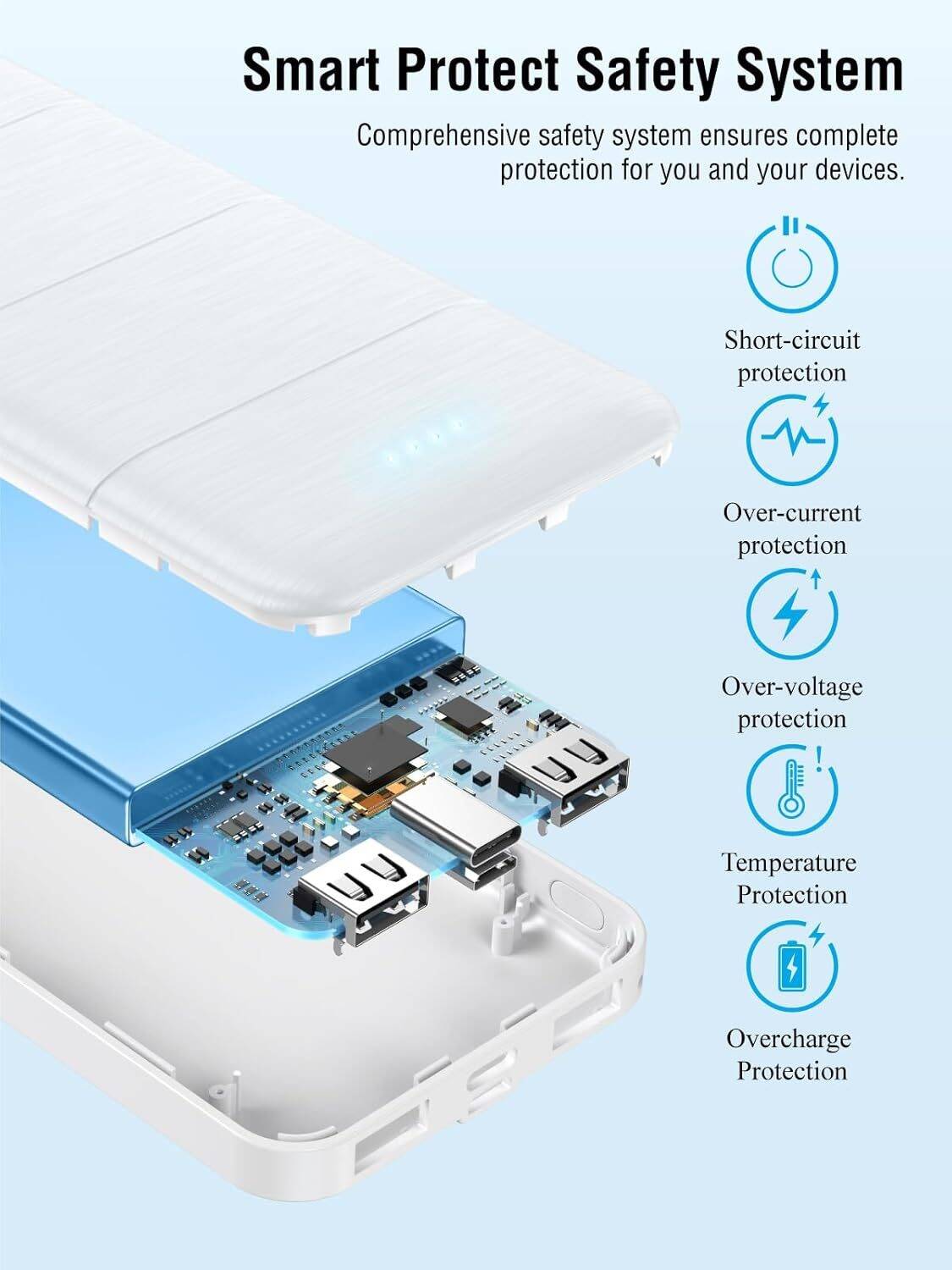 Smart Protect Safety System

Comprehensive safety system ensures complete protection for you and your devices.

Short-circuit protection

Over-current protection

Over-voltage protection

Temperature Protection

Overcharge Protection