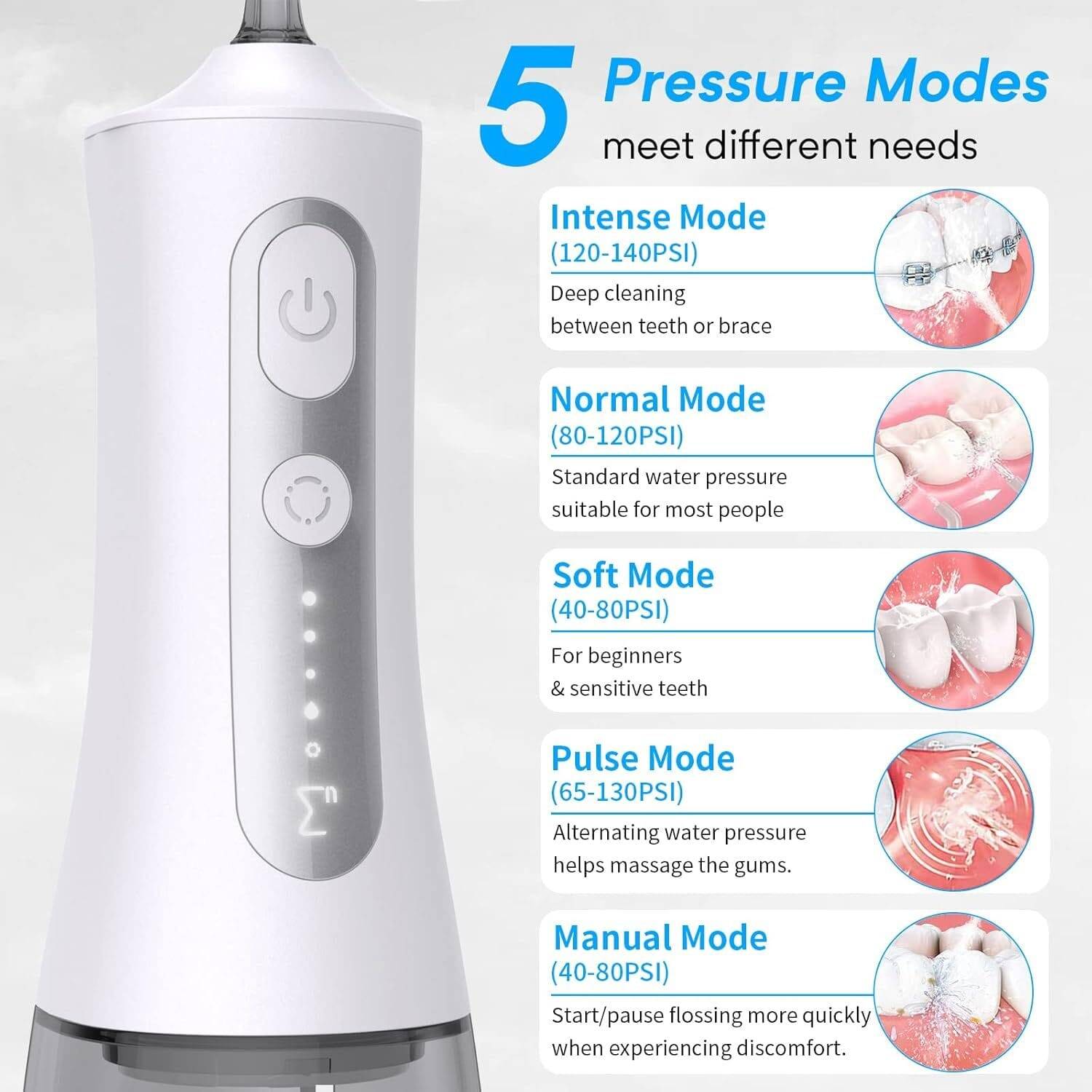 5 Pressure Modes
meet different needs

Intense Mode
(120-140PSI)
Deep cleaning
between teeth or brace

Normal Mode
(80-120PSI)
Standard water pressure
suitable for most people

Soft Mode
(40-80PSI)
For beginners
& sensitive teeth

Pulse Mode
(65-130PSI)
Alternating water pressure
helps massage the gums.

Manual Mode
(40-80PSI)
Start/pause flossing more quickly
when experiencing discomfort.