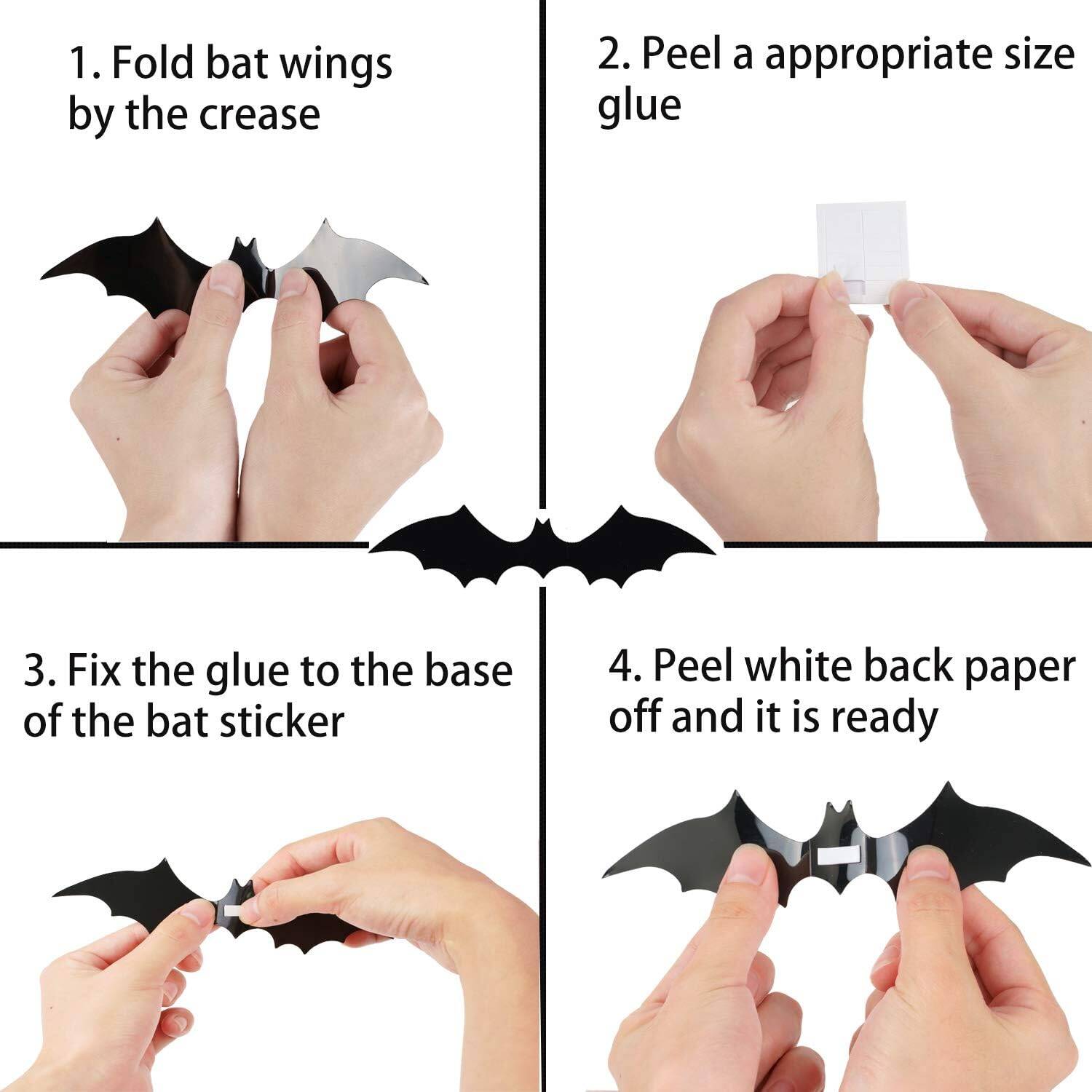 1. Fold bat wings by the crease

2. Peel a appropriate size glue

3. Fix the glue to the base of the bat sticker

4. Peel white back paper off and it is ready