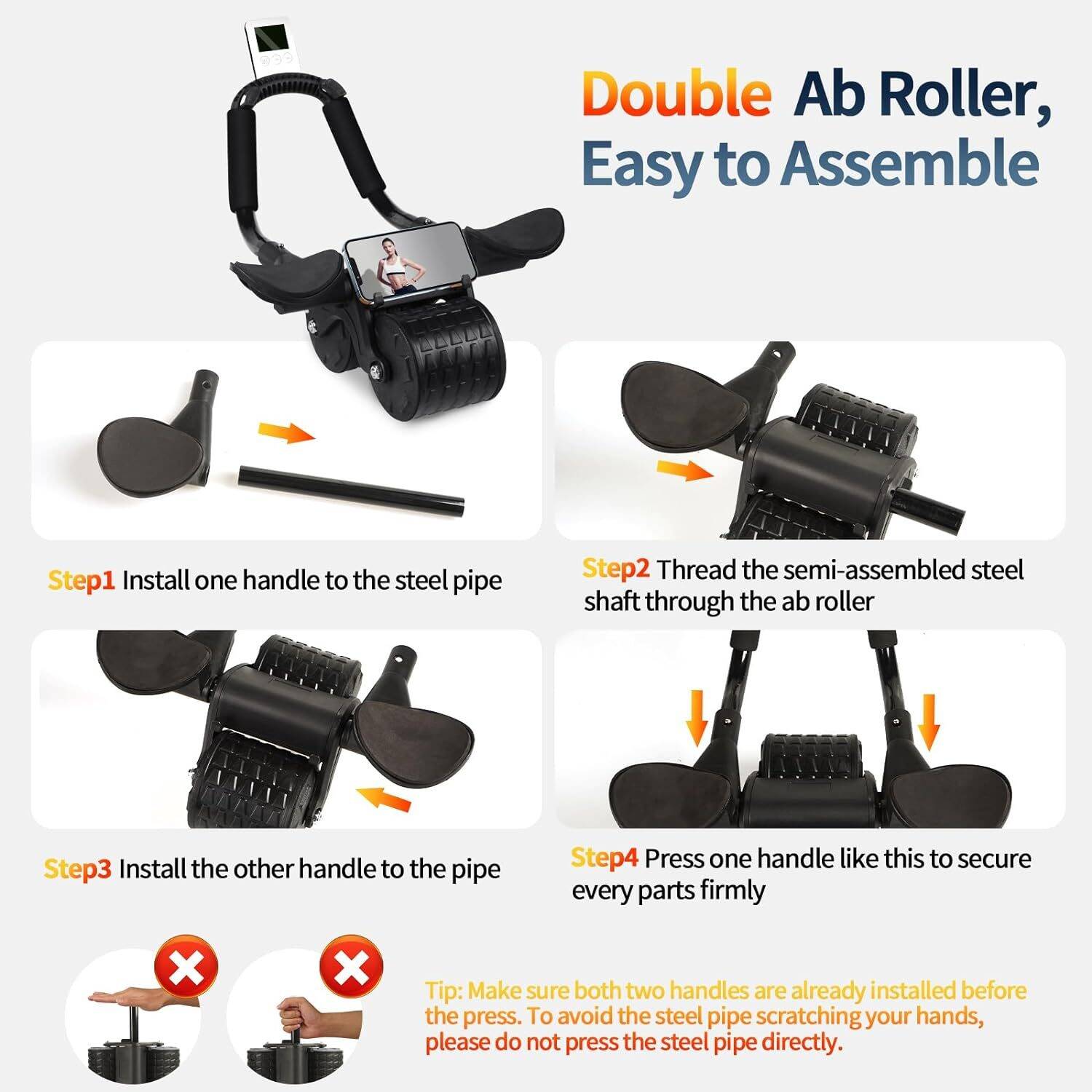 Double Ab Roller, Easy to Assemble

Step1 Install one handle to the steel pipe

Step2 Thread the semi-assembled steel shaft through the ab roller

Step3 Install the other handle to the pipe

Step4 Press one handle like this to secure every parts firmly

Tip: Make sure both two handles are already installed before the press. To avoid the steel pipe scratching your hands, please do not press the steel pipe directly.