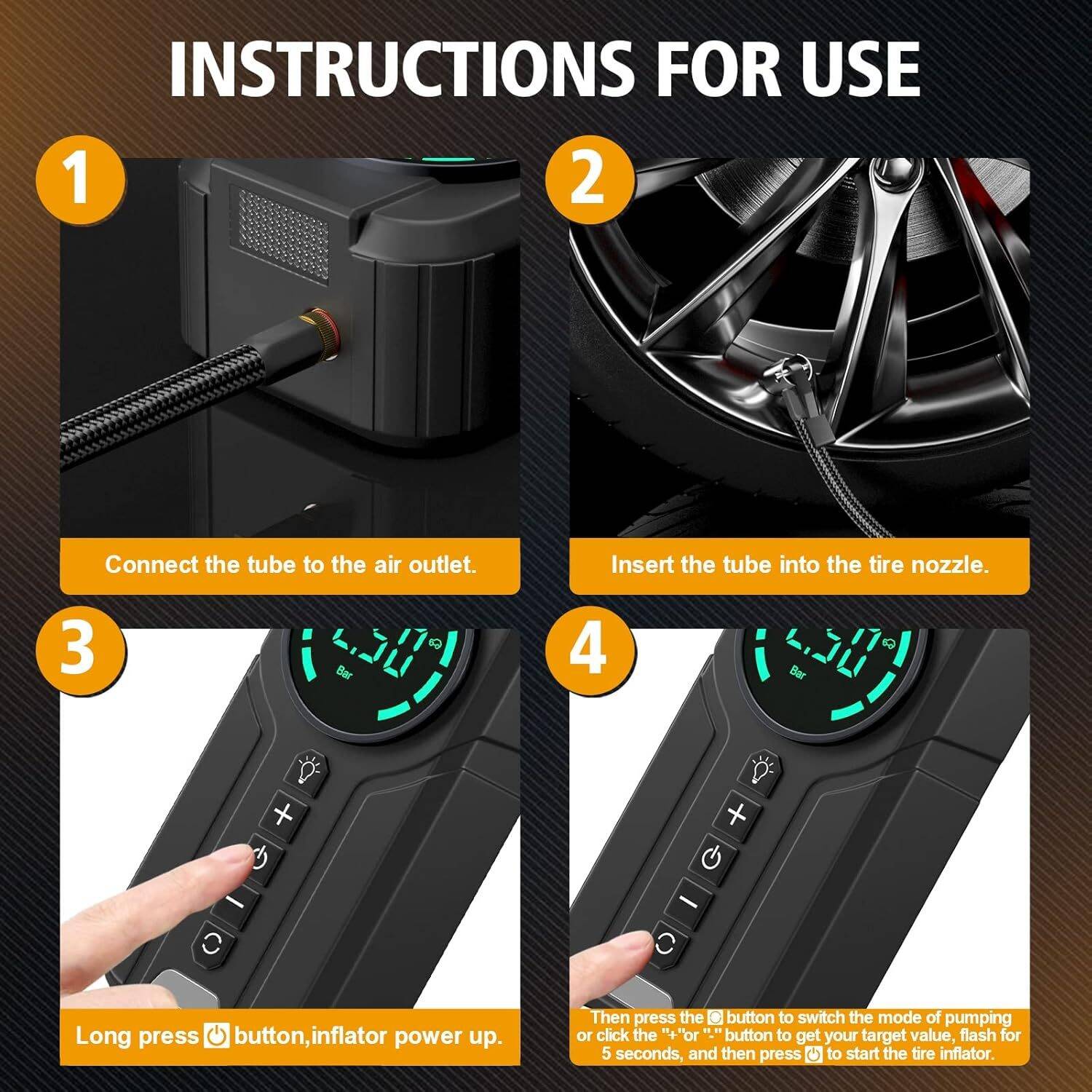 INSTRUCTIONS FOR USE

1

Connect the tube to the air outlet.

2

Insert the tube into the tire nozzle.

3

2.50

Bar

Long press button,inflator power up.

4

2.50

Bar

Then press the button to switch the mode of pumping or click the "+"or "-" button to get your target value, flash for 5 seconds, and then press to start the tire inflator.